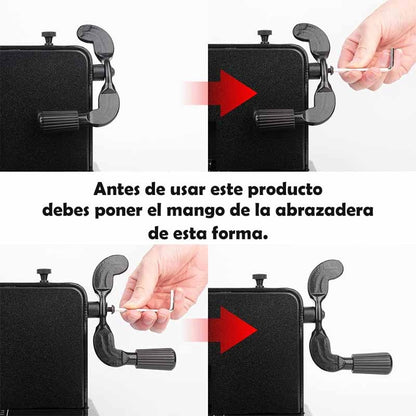 Antes de usar este producto debes poner el mango de la abrazadera de esta forma.